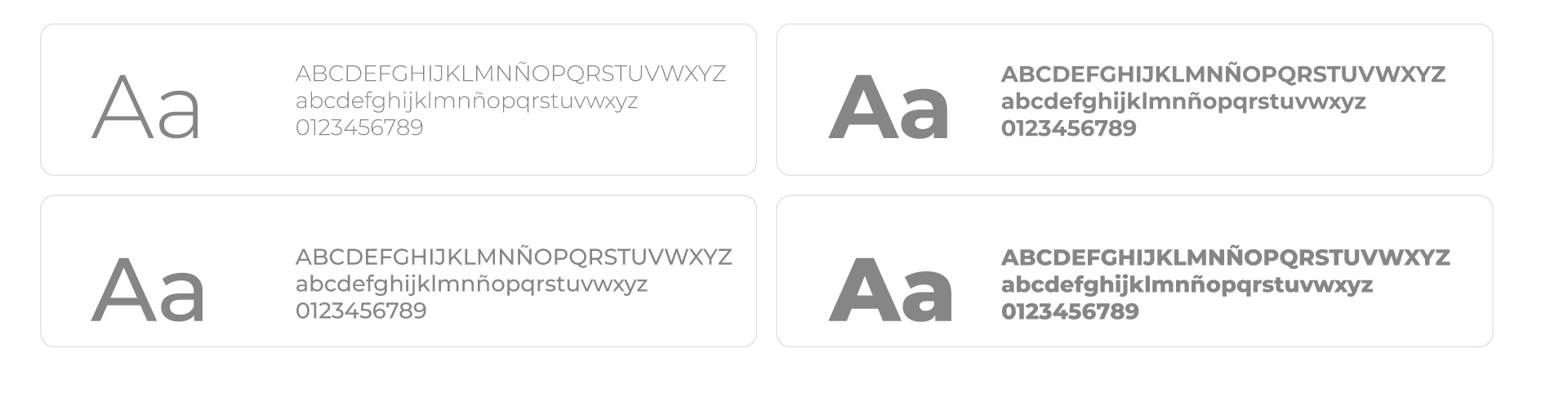 Aa

ABCDEFGHIJKLMNÑOPQRSTUVWXYZ
abcdefghijklmnñopqrstuvwxyz
0123456789

Aa

ABCDEFGHIJKLMNÑOPQRSTUVWXYZ
abcdefghijklmnñopqrstuvwxyz
0123456789

Aa

ABCDEFGHIJKLMNÑOPQRSTUVWXYZ
abcdefghijklmnñopqrstuvwxyz
0123456789

Aa

ABCDEFGHIJKLMNÑOPQRSTUVWXYZ
abcdefghijklmnñopqrstuvwxyz
0123456789